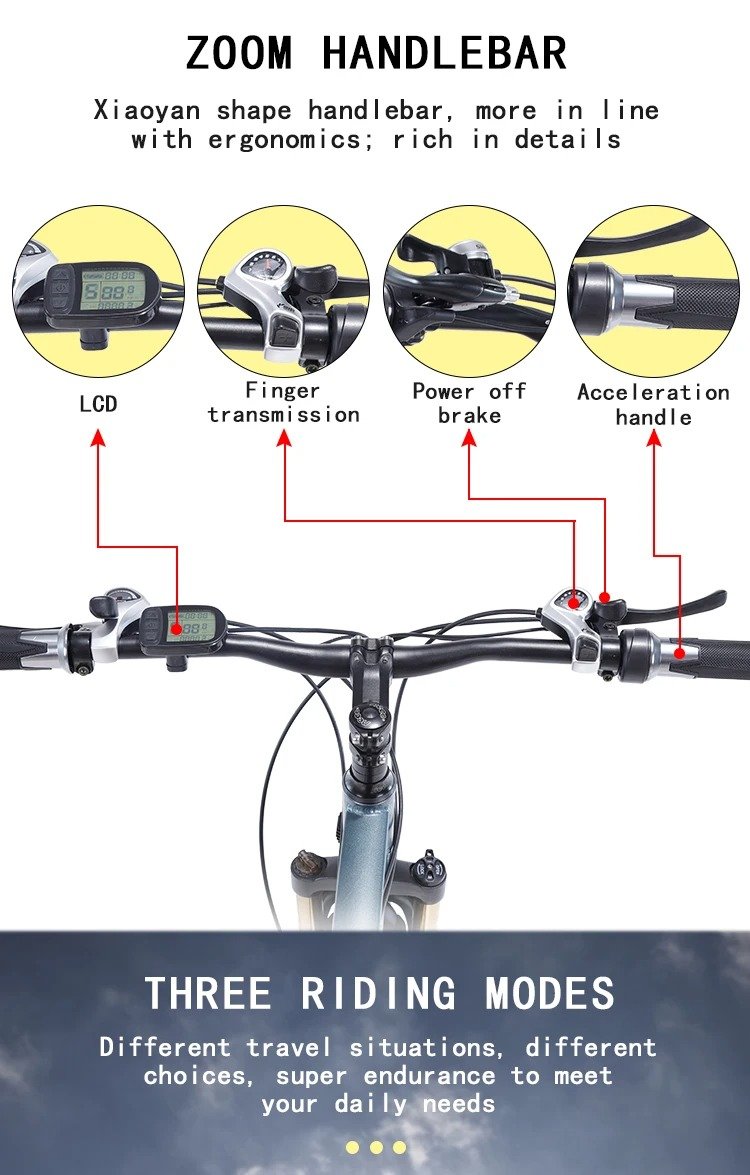 ZOOM HANDLEBAR

Xiaoyan shape handlebar, more in line with ergonomics; rich in details

LCD

Finger transmission

Power off brake

Acceleration handle

THREE RIDING MODES

Different travel situations, different choices, super endurance to meet your daily needs